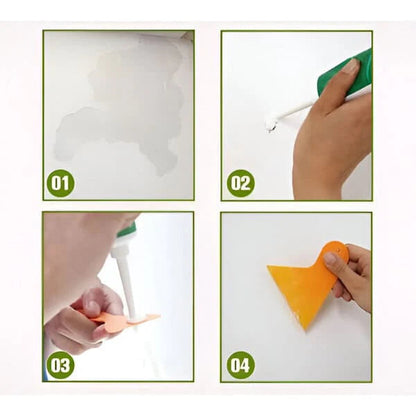 01

02

03

04