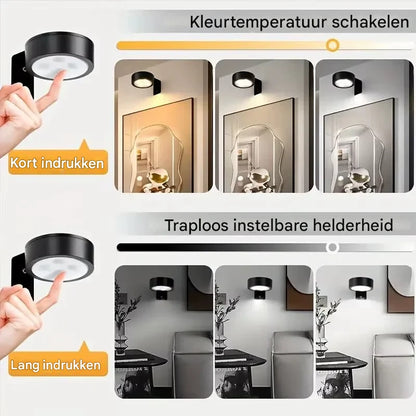 Kleurtemperatuur schakelen

Kort indrukken

Traploos instelbare helderheid

Lang indrukken