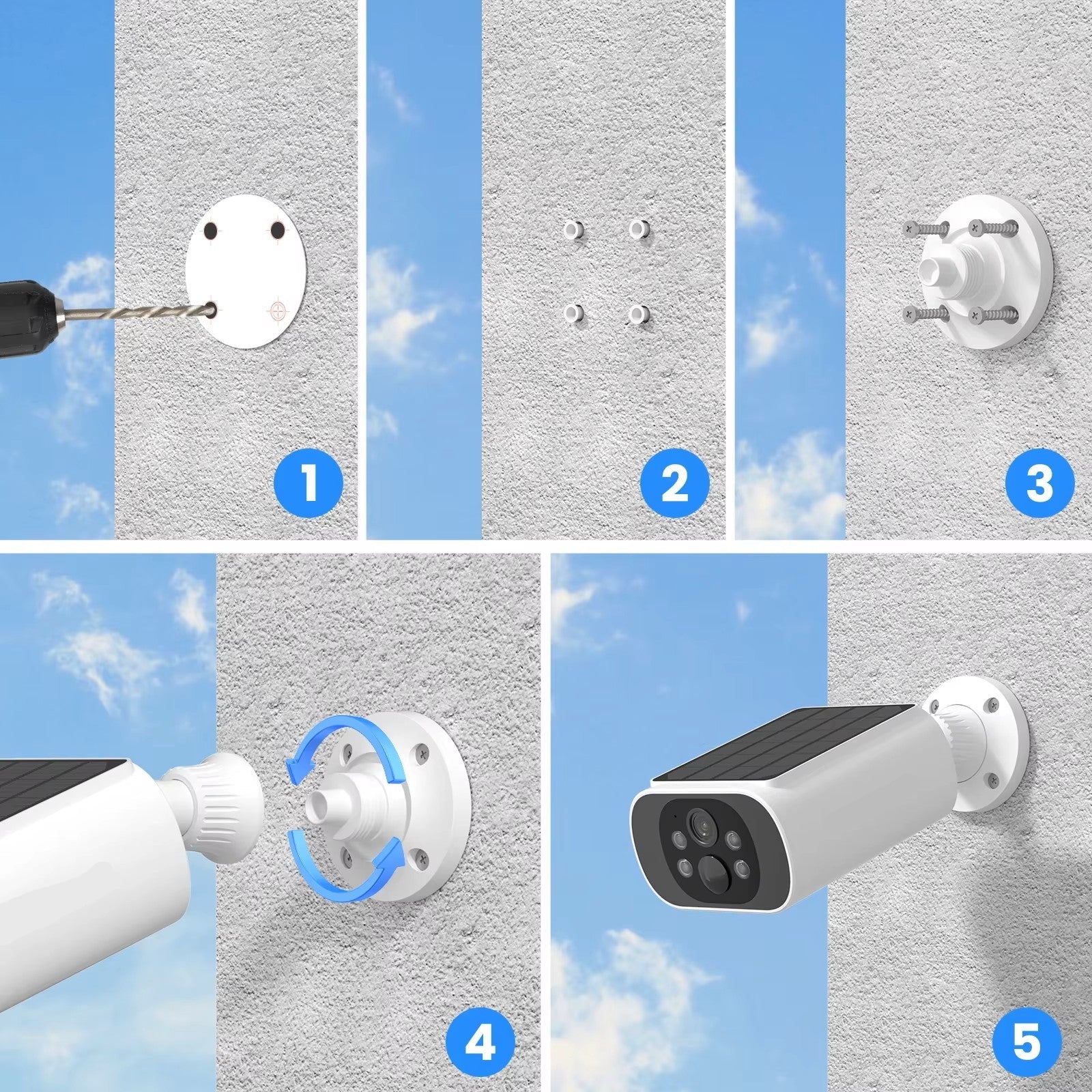 1

2

3

4

5