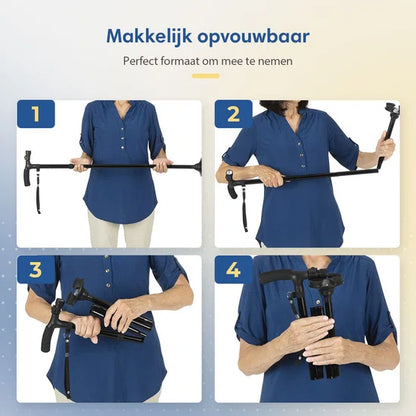 Makkelijk opvouwbaar

Perfect formaat om mee te nemen

1

2

3

4