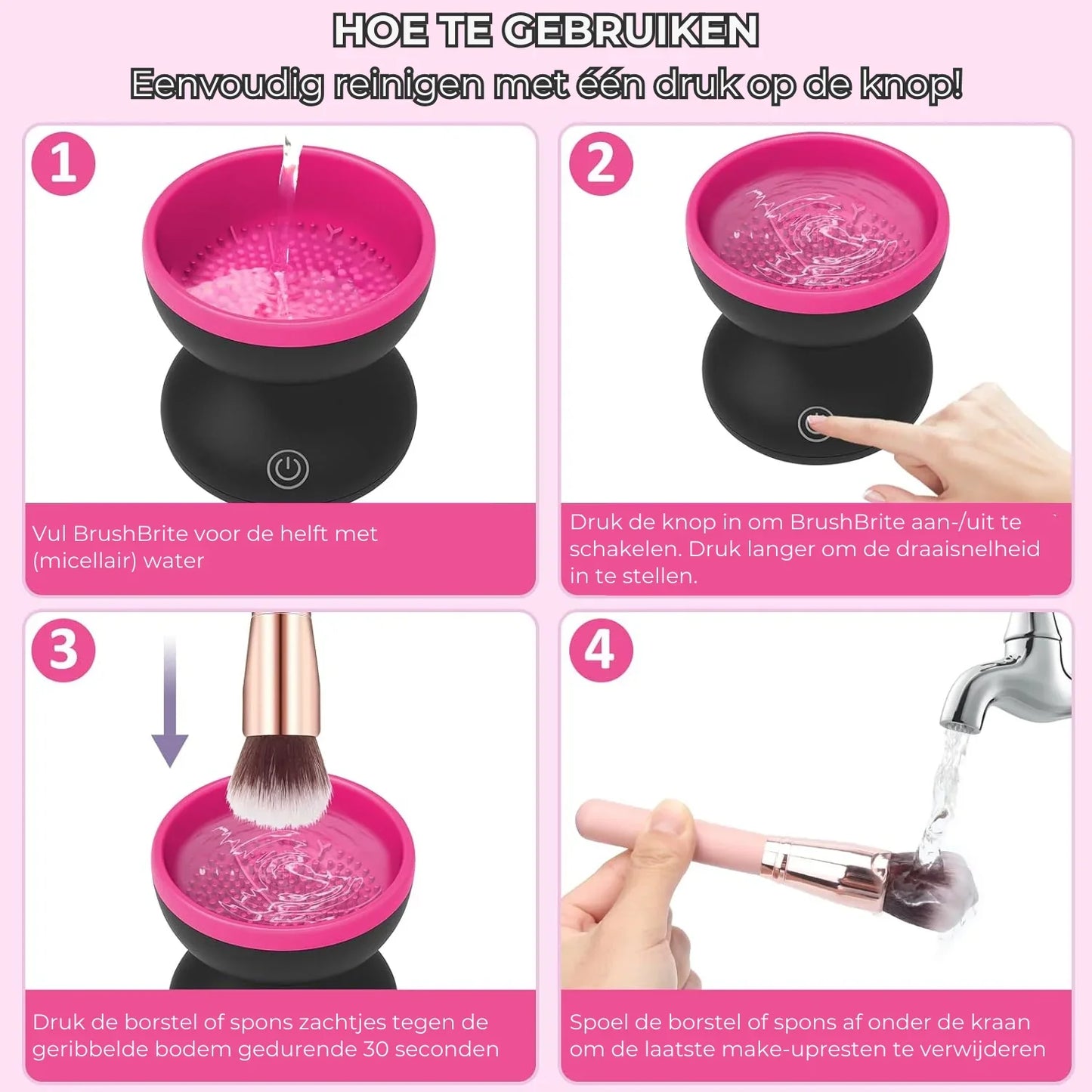 HOE TE GEBRUIKEN
Eenvoudig reinigen met één druk op de knop!

1

Vul BrushBrite voor de helft met (micellair) water

2

Druk de knop in om BrushBrite aan-/uit te schakelen. Druk langer om de draaisnelheid in te stellen.

3

Druk de borstel of spons zachtjes tegen de geribbelde bodem gedurende 30 seconden

4

Spoel de borstel of spons af onder de kraan om de laatste make-upresten te verwijderen