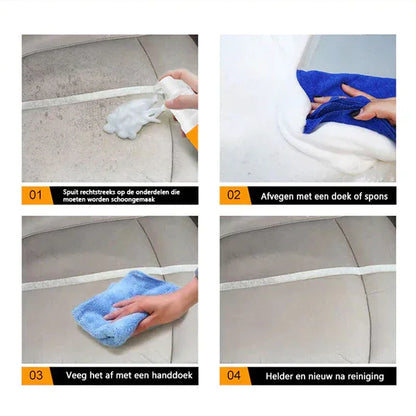 01 Spuit rechtstreeks op de onderdelen die moeten worden schoongemaak

02 Afvegen met een doek of spons

03 Veeg het af met een handdoek

04 Helder en nieuw na reiniging