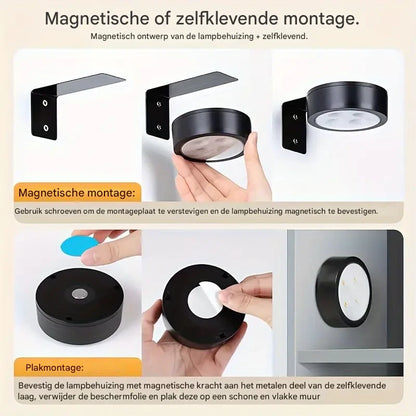 Magnetische of zelfklevende montage.
Magnetisch ontwerp van de lampbehuizing + zelfklevend.

Magnetische montage:
Gebruik schroeven om de montageplaat te verstevigen en de lampbehuizing magnetisch te bevestigen.

Plakmontage:
Bevestig de lampbehuizing met magnetische kracht aan het metalen deel van de zelfklevende laag, verwijder de beschermfolie en plak deze op een schone en vlakke muur