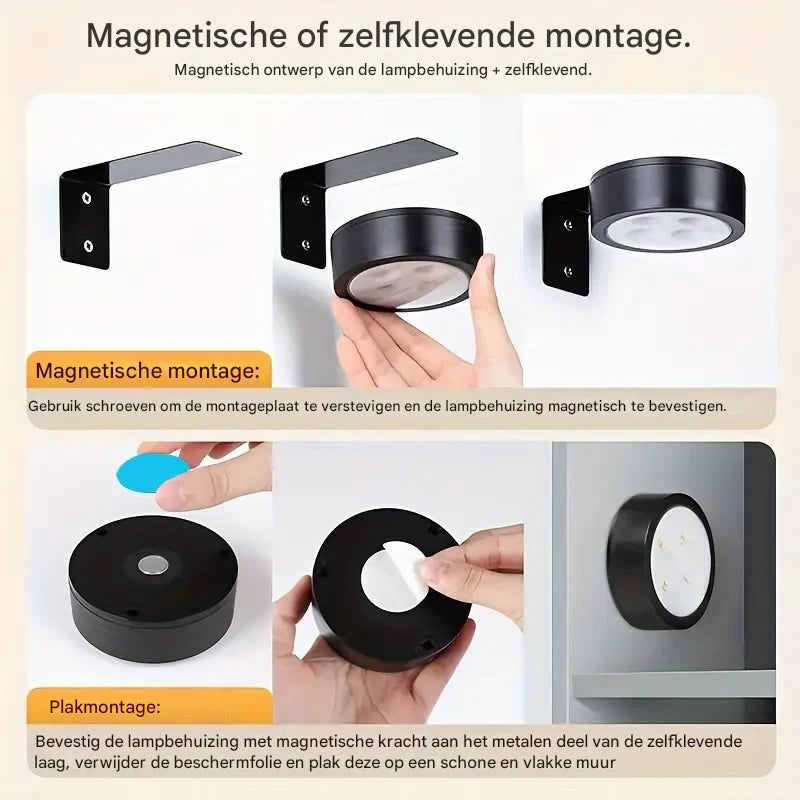 Magnetische of zelfklevende montage.

Magnetisch ontwerp van de lampbehuizing + zelfklevend.

Magnetische montage:

Gebruik schroeven om de montageplaat te verstevigen en de lampbehuizing magnetisch te bevestigen.

Plakmontage:

Bevestig de lampbehuizing met magnetische kracht aan het metalen deel van de zelfklevende laag, verwijder de beschermfolie en plak deze op een schone en vlakke muur