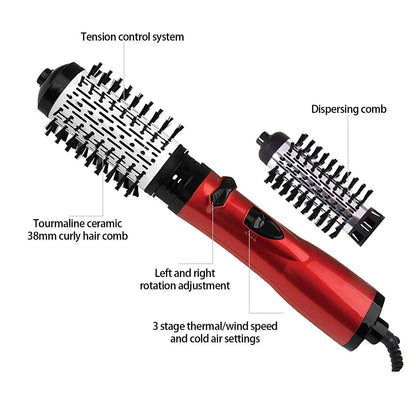 Tension control system

Dispersing comb

Tourmaline ceramic
38mm curly hair comb

Left and right
rotation adjustment

3 stage thermal/wind speed
and cold air settings