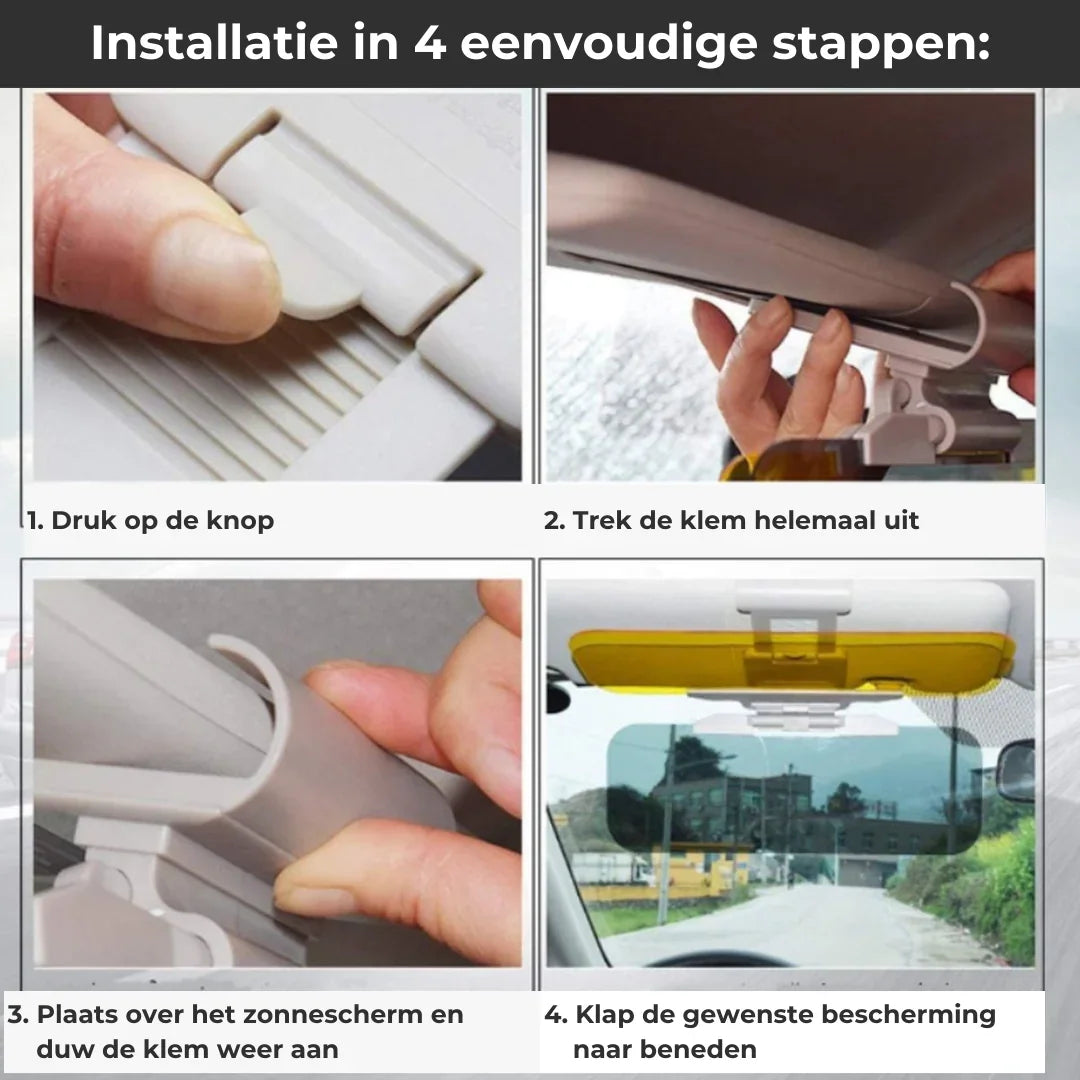 Installatie in 4 eenvoudige stappen:

1. Druk op de knop

2. Trek de klem helemaal uit

3. Plaats over het zonnescherm en duw de klem weer aan

4. Klap de gewenste bescherming naar beneden